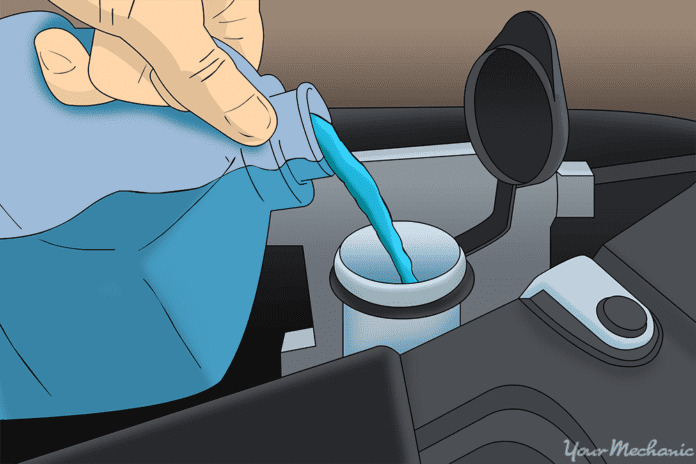 YourMechanic